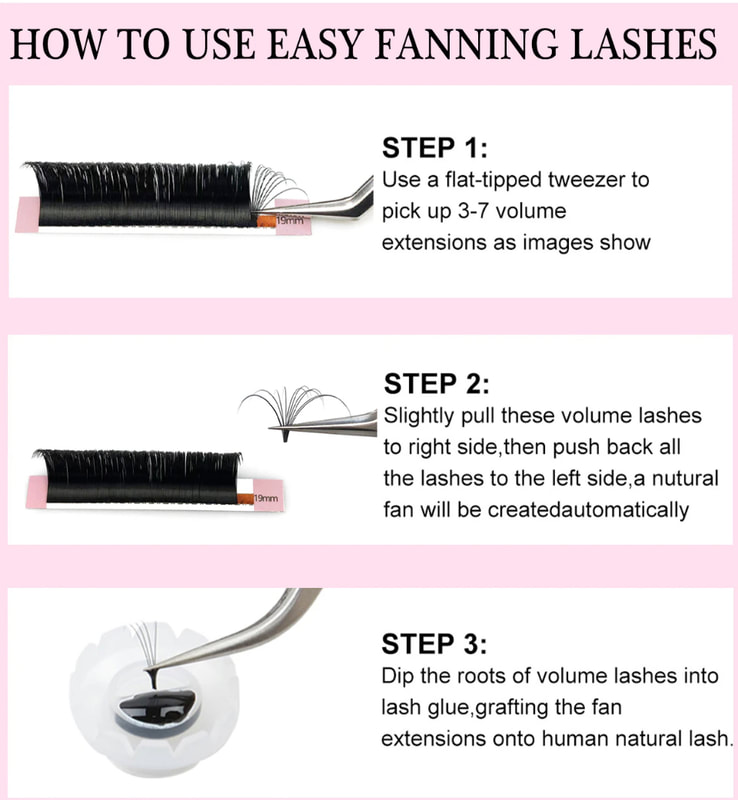 HOW TO USE EASY FANNING LASHES

19mm

STEP 1:
Use a flat-tipped tweezer to pick up 3-7 volume extensions as images show

19mm

STEP 2:
Slightly pull these volume lashes to right side,then push back all the lashes to the left side,a nutural fan will be createdautomatically

STEP 3:
Dip the roots of volume lashes into lash glue,grafting the fan extensions onto human natural lash.